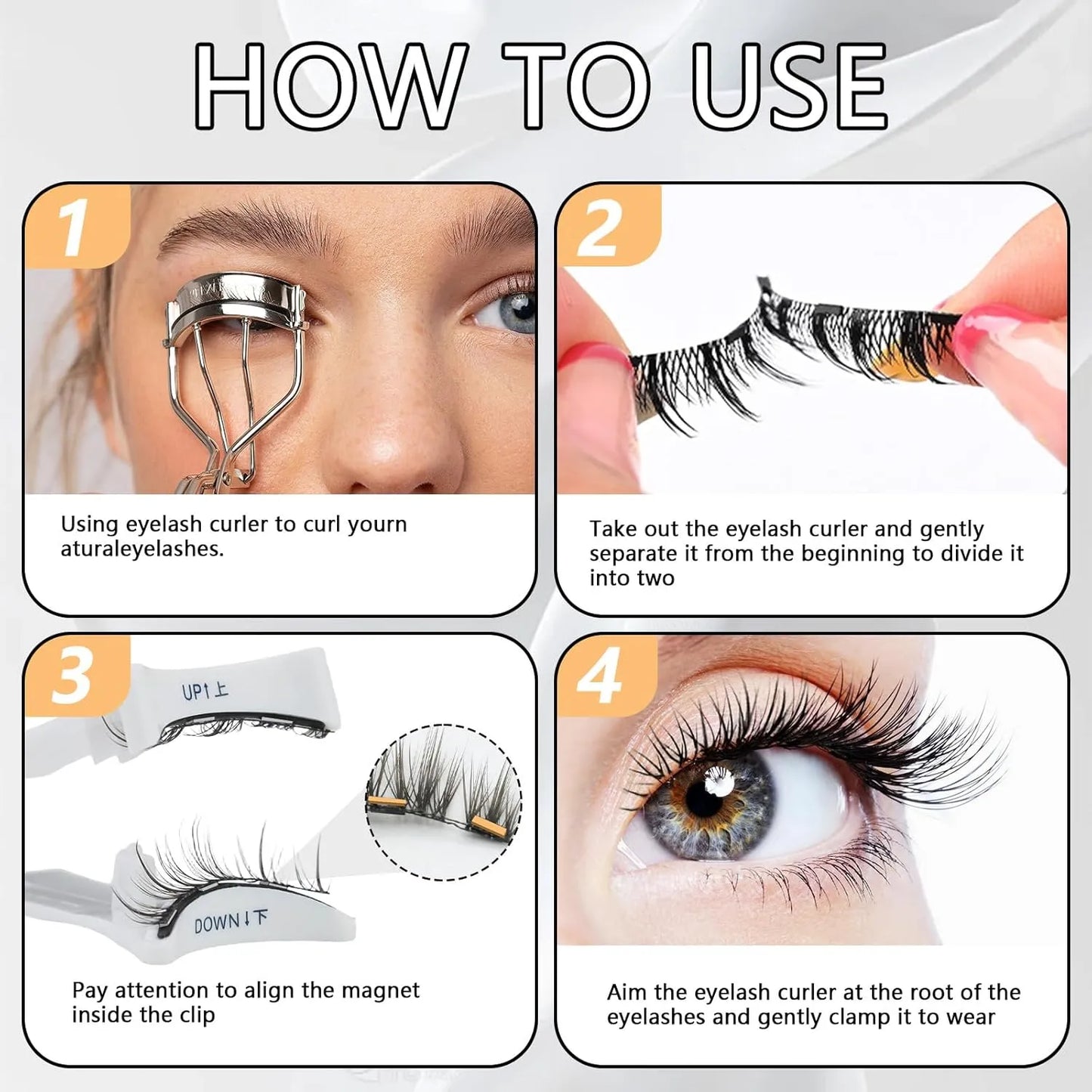 HOW TO USE

1

Using eyelash curler to curl yourn aturaleyelashes.

2

Take out the eyelash curler and gently separate it from the beginning to divide it into two

3

UP↑上

DOWN↓下

Pay attention to align the magnet inside the clip

4

Aim the eyelash curler at the root of the eyelashes and gently clamp it to wear